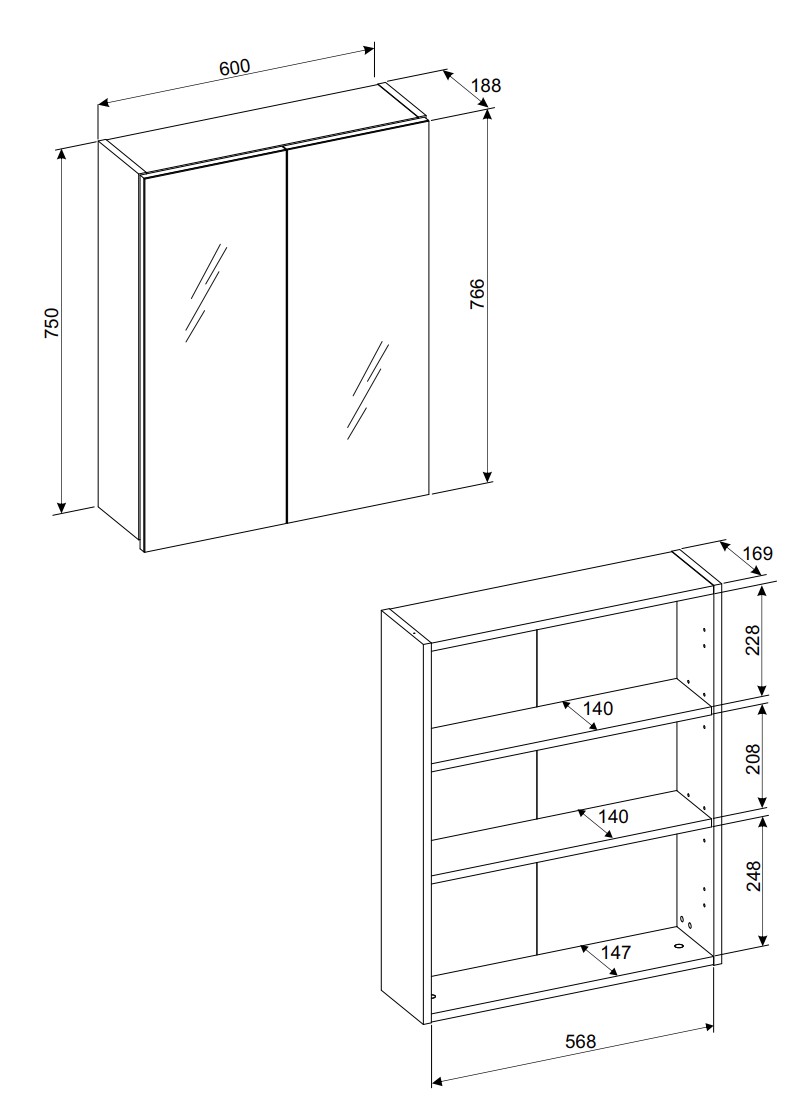 600
188
750
766
169
228
140
208
140
248
147
568